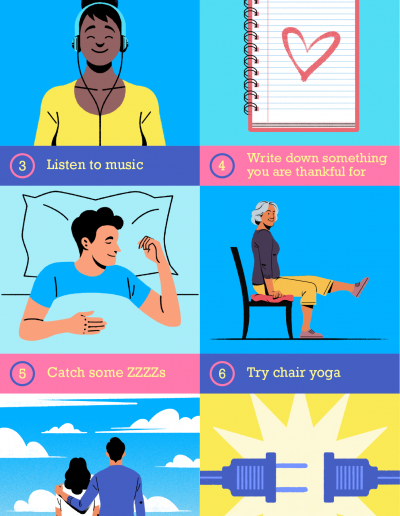 3 Listen to music

4 Write down something you are thankful for

5 Catch some ZZZZs

6 Try chair yoga